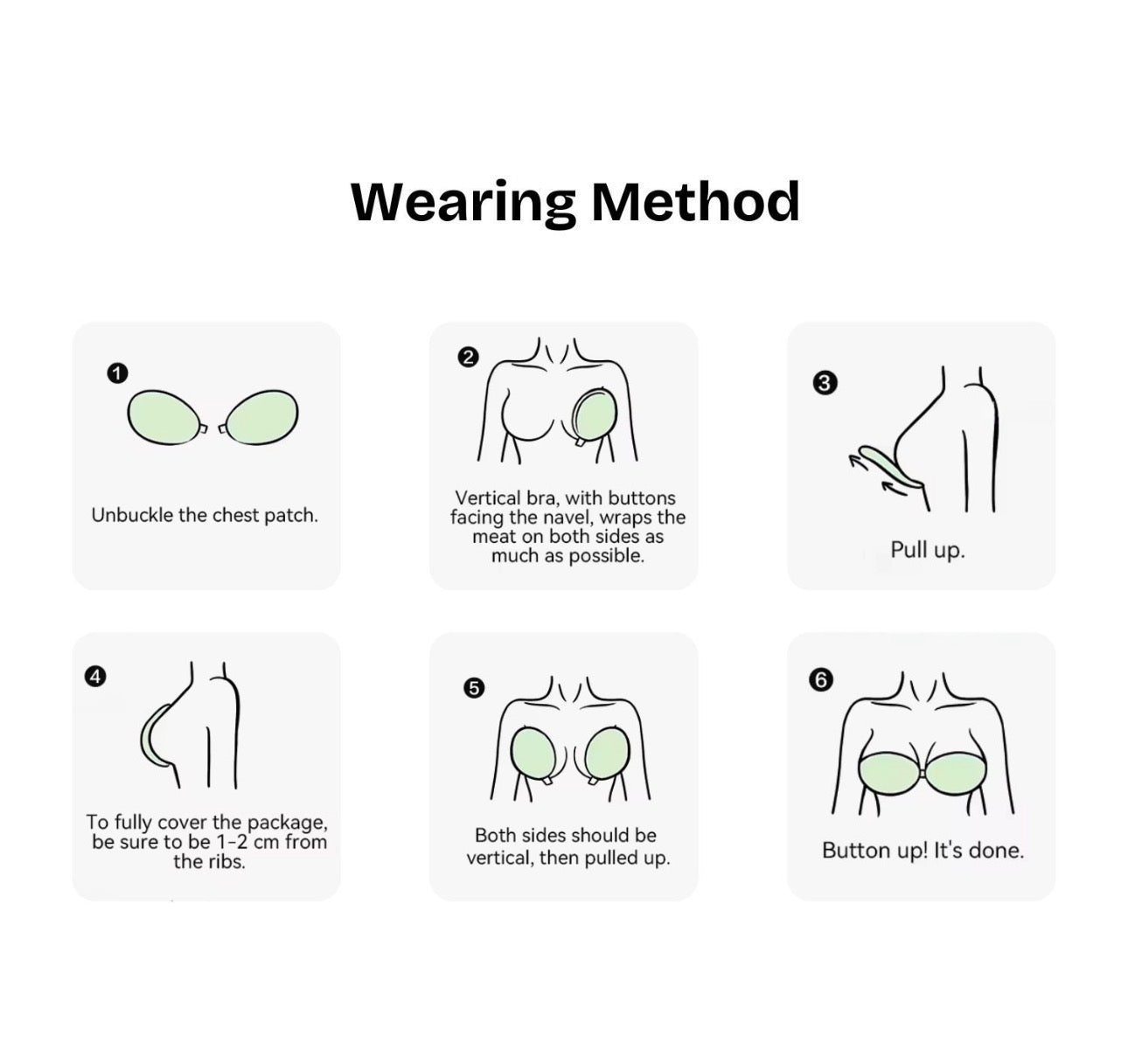 Wearing Method

1
Unbuckle the chest patch.

2
Vertical bra, with buttons facing the navel, wraps the meat on both sides as much as possible.

3
Pull up.

4
To fully cover the package, be sure to be 1-2 cm from the ribs.

5
Both sides should be vertical, then pulled up.

6
Button up! It's done.